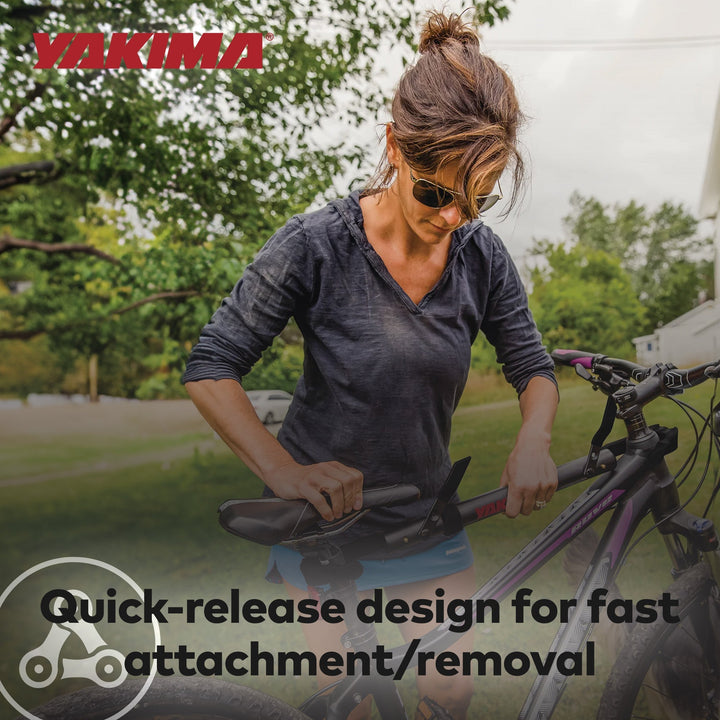 YAKIMA®

Quick-release design for fast attachment/removal