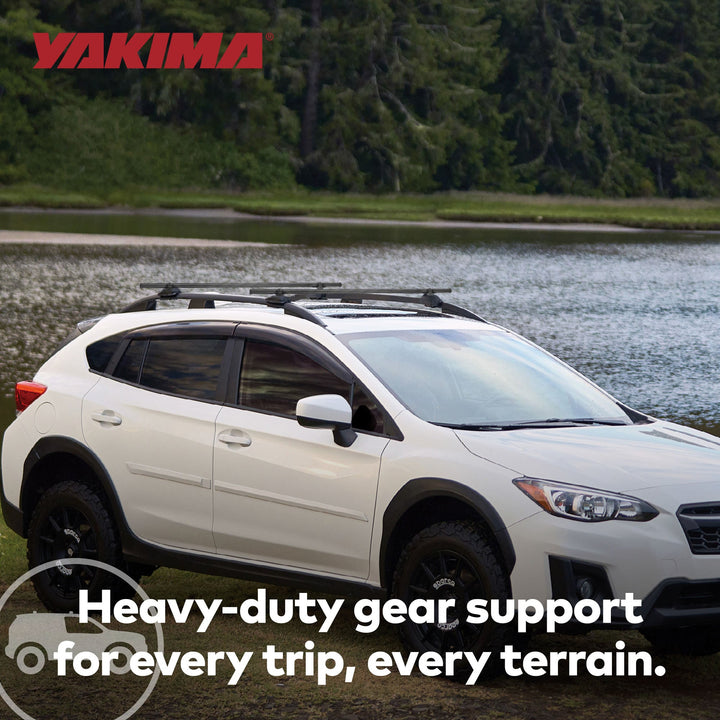 YAKIMA®

Heavy-duty gear support for every trip, every terrain.