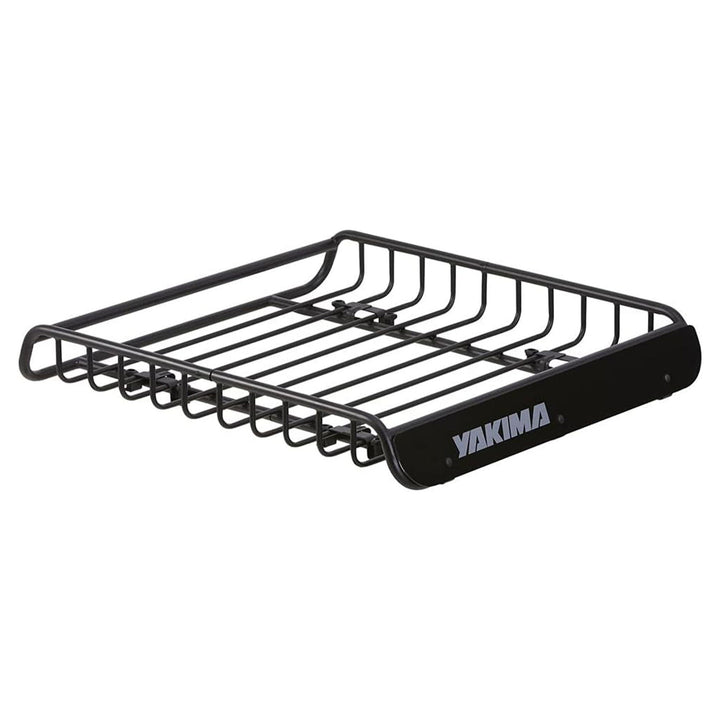 YAKIMA