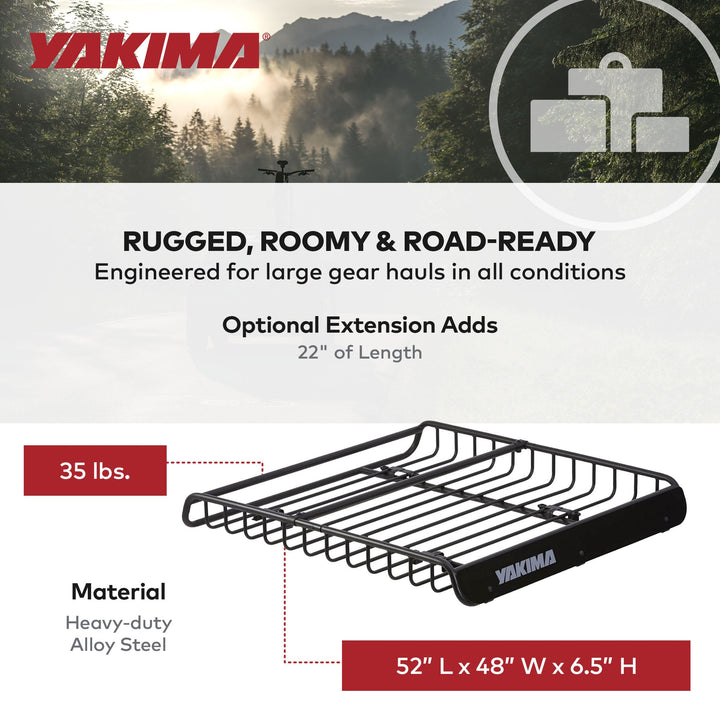 YAKIMA®

RUGGED, ROOMY & ROAD-READY
Engineered for large gear hauls in all conditions

Optional Extension Adds
22" of Length

35 lbs.

YAKIMA

Material
Heavy-duty
Alloy Steel

52" L x 48" W x 6.5" H