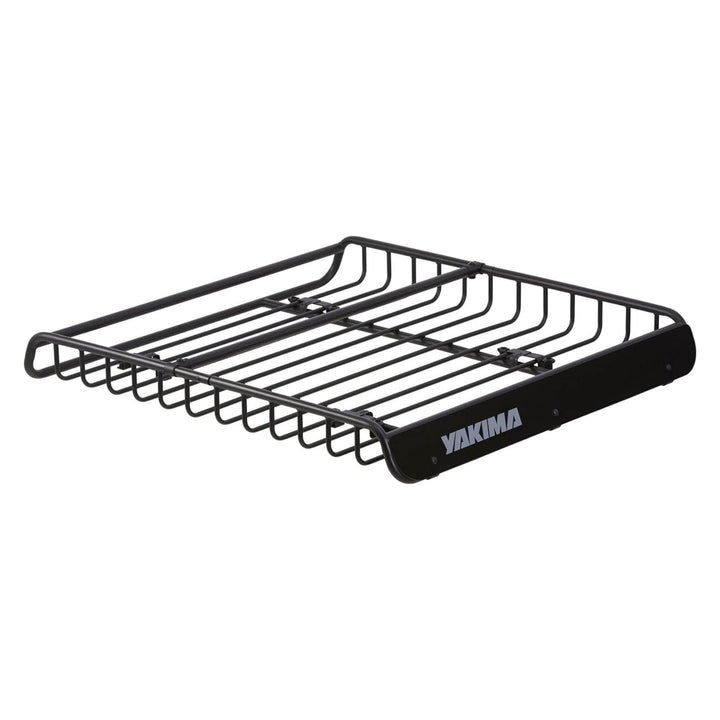 YAKIMA