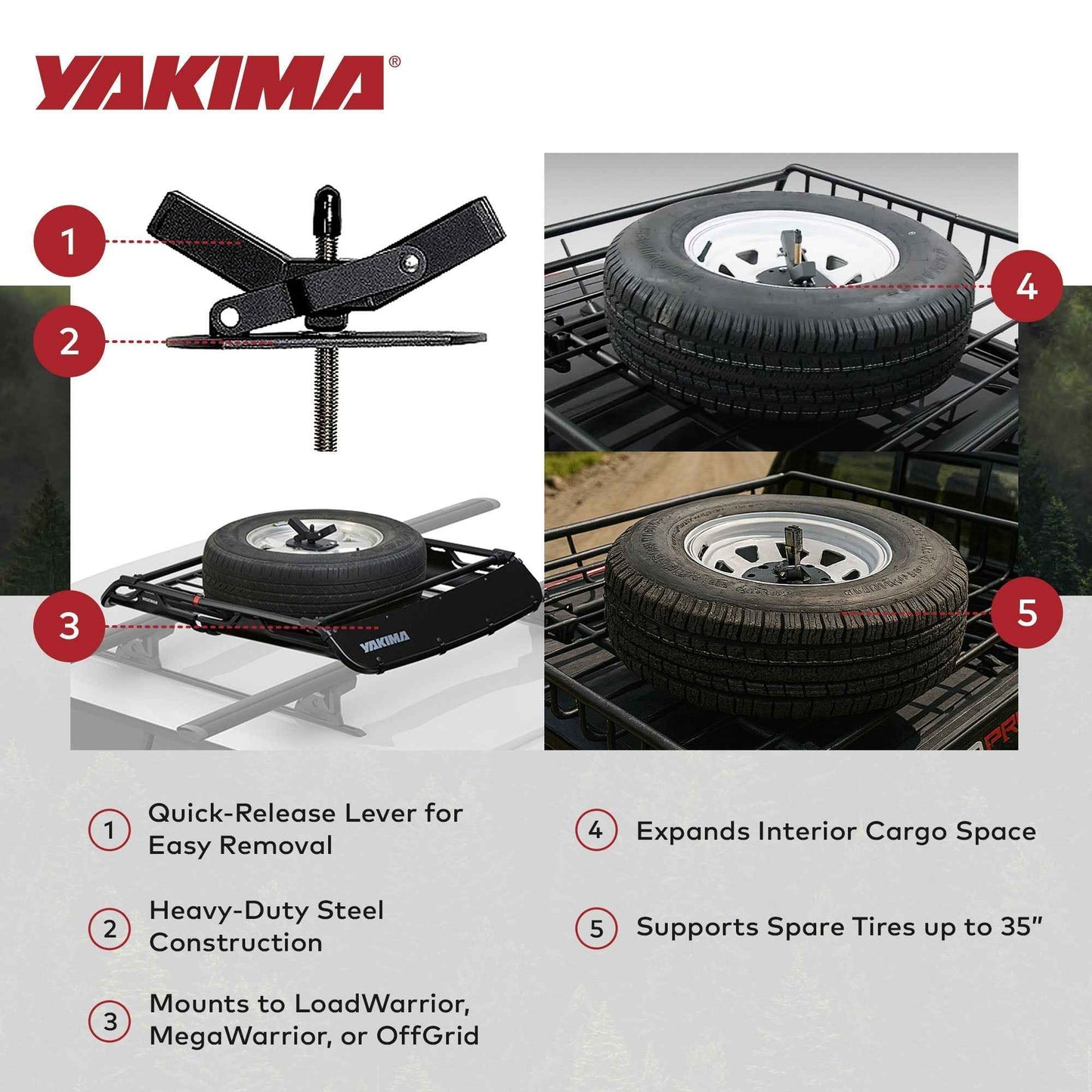 YAKIMA®

1

2

3

YAKIMA

4

5

1 Quick-Release Lever for Easy Removal

2 Heavy-Duty Steel Construction

3 Mounts to LoadWarrior, MegaWarrior, or OffGrid

4 Expands Interior Cargo Space

5 Supports Spare Tires up to 35"