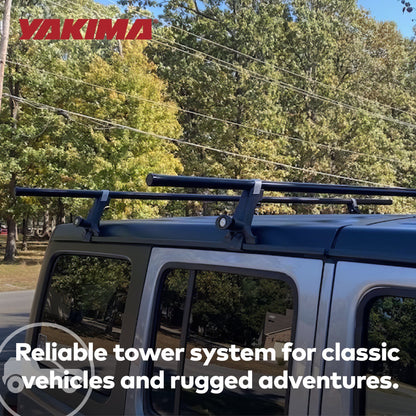 YAKIMA

Reliable tower system for classic vehicles and rugged adventures.