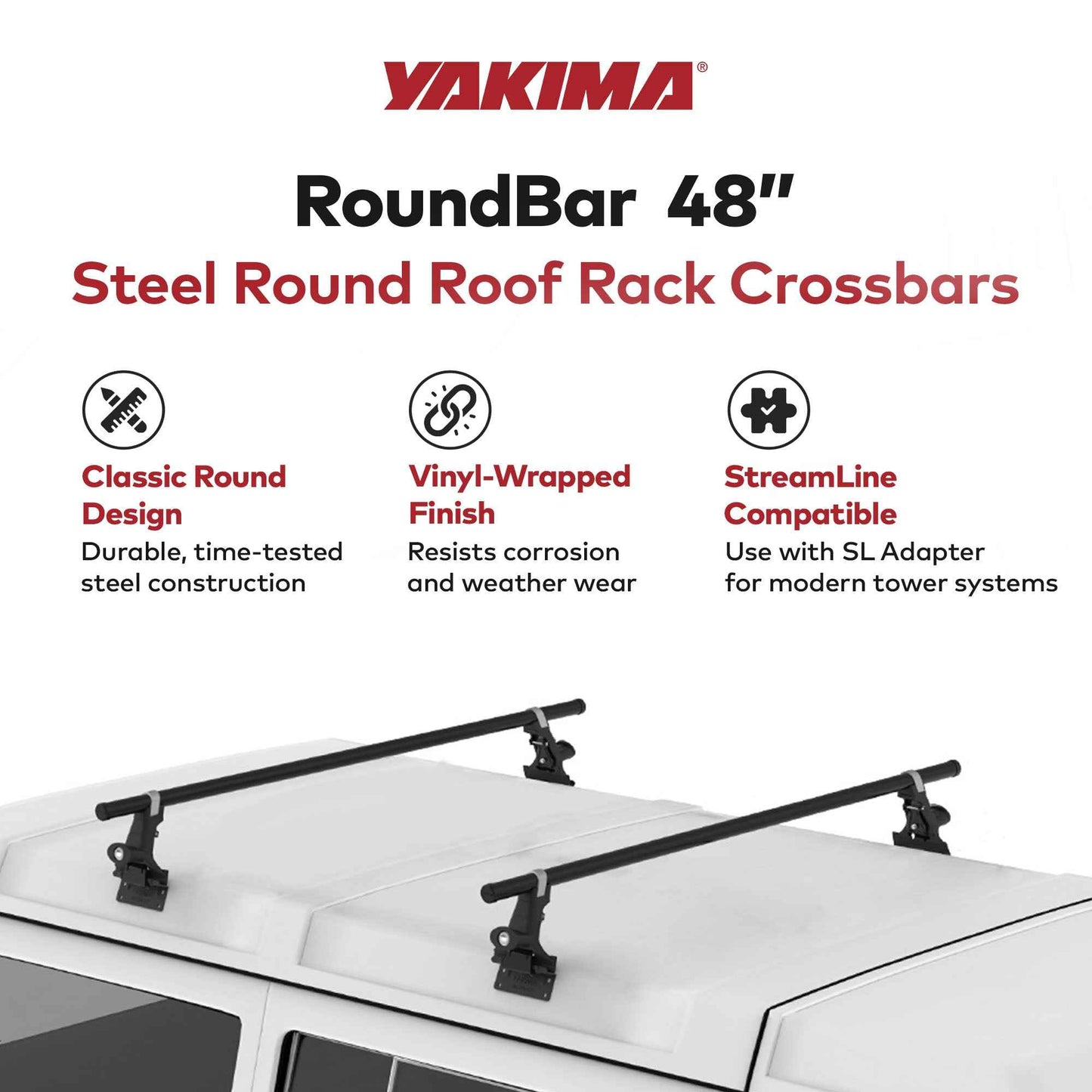 YAKIMA®

RoundBar 48"

Steel Round Roof Rack Crossbars

Classic Round Design
Durable, time-tested steel construction

Vinyl-Wrapped Finish
Resists corrosion and weather wear

StreamLine Compatible
Use with SL Adapter for modern tower systems