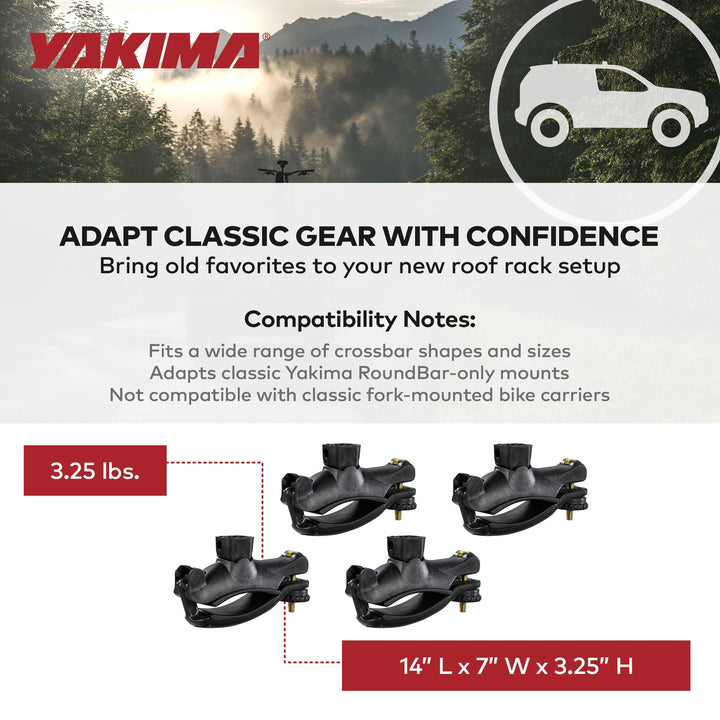 YAKIMA®

ADAPT CLASSIC GEAR WITH CONFIDENCE
Bring old favorites to your new roof rack setup

Compatibility Notes:
Fits a wide range of crossbar shapes and sizes
Adapts classic Yakima RoundBar-only mounts
Not compatible with classic fork-mounted bike carriers

3.25 lbs.

14" L x 7" W x 3.25" H