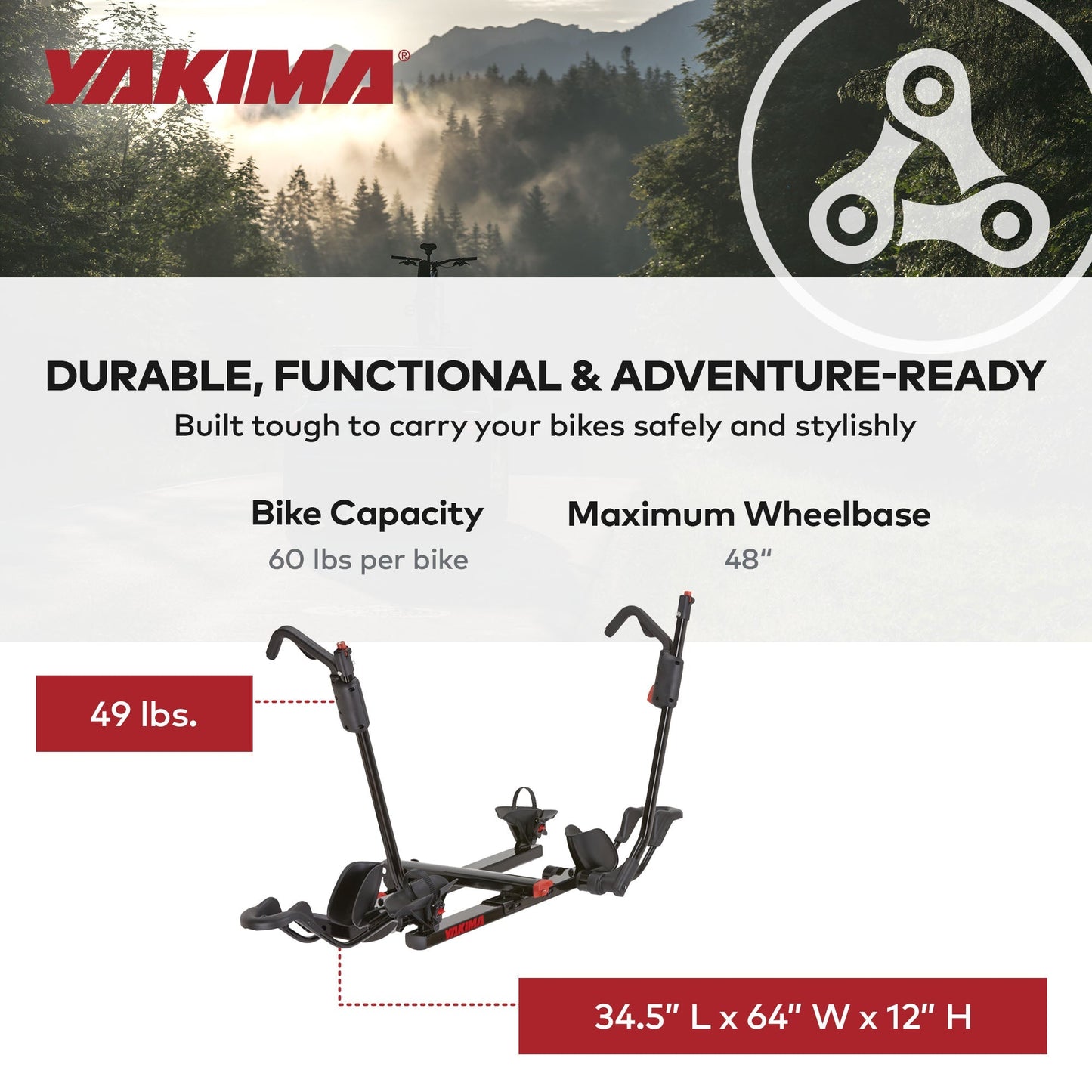 YAKIMA®

DURABLE, FUNCTIONAL & ADVENTURE-READY

Built tough to carry your bikes safely and stylishly

Bike Capacity
60 lbs per bike

Maximum Wheelbase
48"

49 lbs.

YAKIMA

34.5" L x 64" W x 12" H