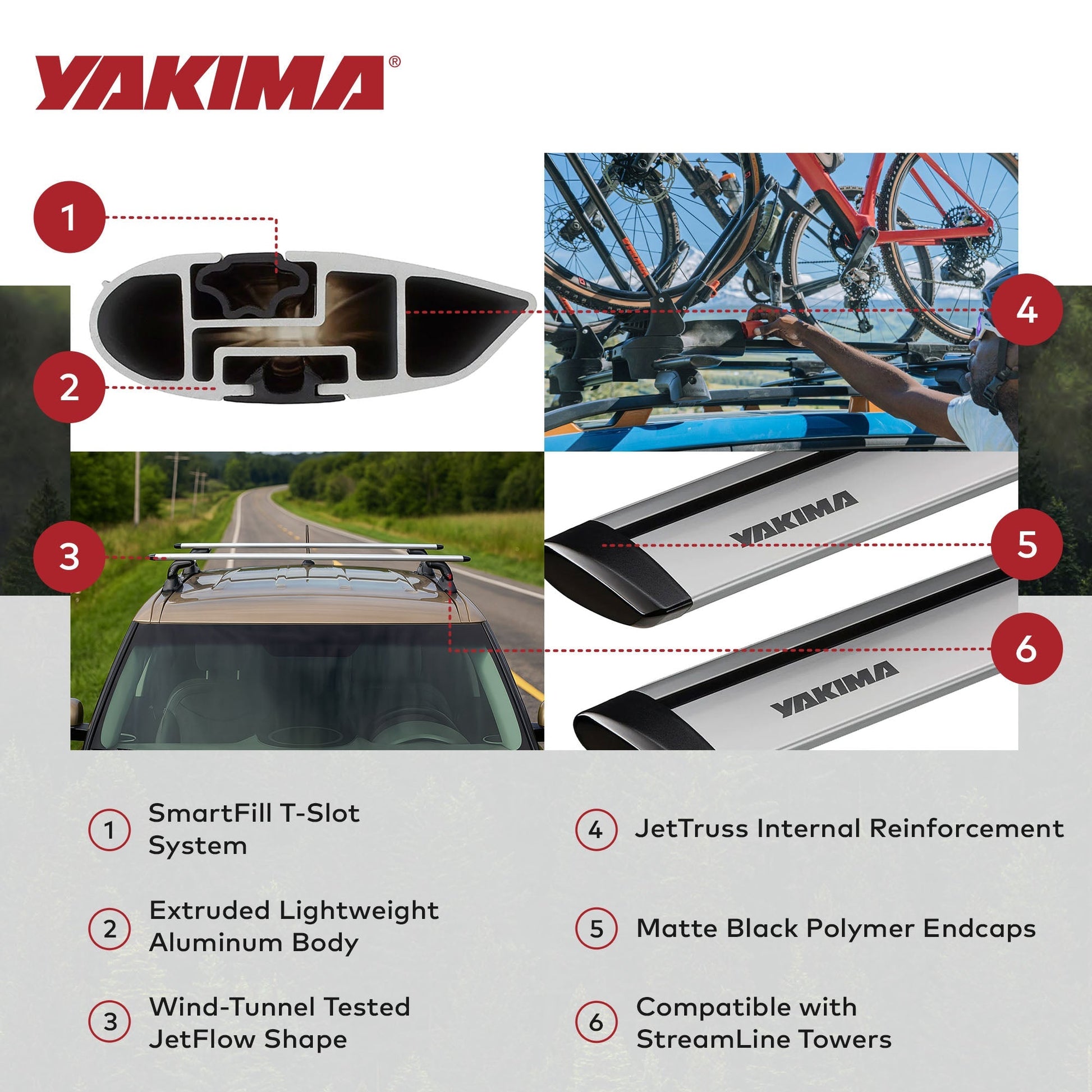 YAKIMA®

1

2

3

4

5

6

YAKIMA

YAKIMA

1 SmartFill T-Slot System

2 Extruded Lightweight Aluminum Body

3 Wind-Tunnel Tested JetFlow Shape

4 JetTruss Internal Reinforcement

5 Matte Black Polymer Endcaps

6 Compatible with StreamLine Towers