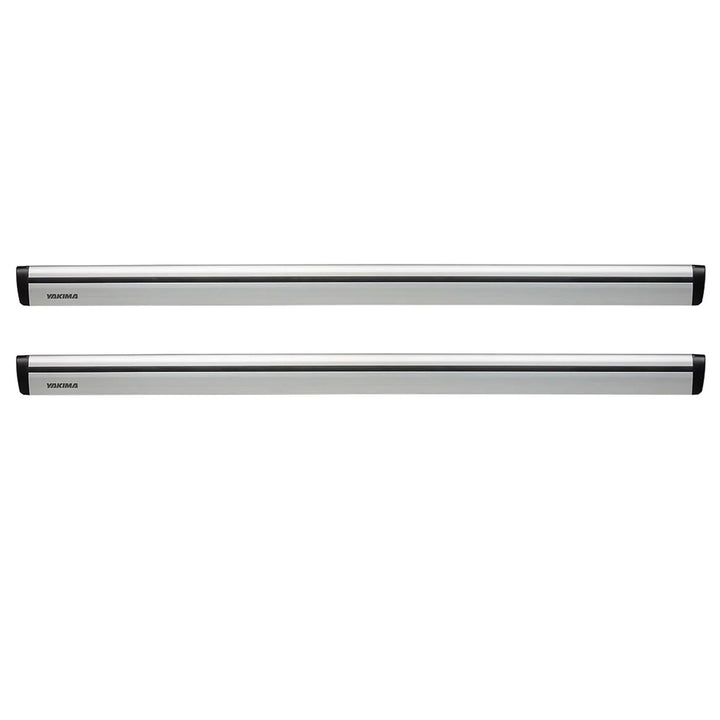 YAKIMA

YAKIMA