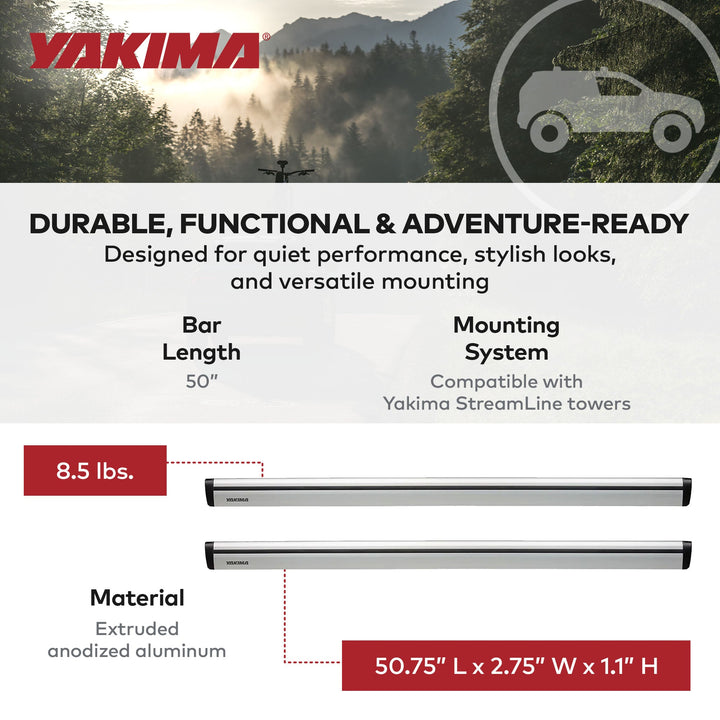 YAKIMA®

DURABLE, FUNCTIONAL & ADVENTURE-READY
Designed for quiet performance, stylish looks, and versatile mounting

Bar Length
50"

Mounting System
Compatible with Yakima StreamLine towers

8.5 lbs.

YAKIMA

YAKIMA

Material
Extruded anodized aluminum

50.75" L x 2.75" W x 1.1" H