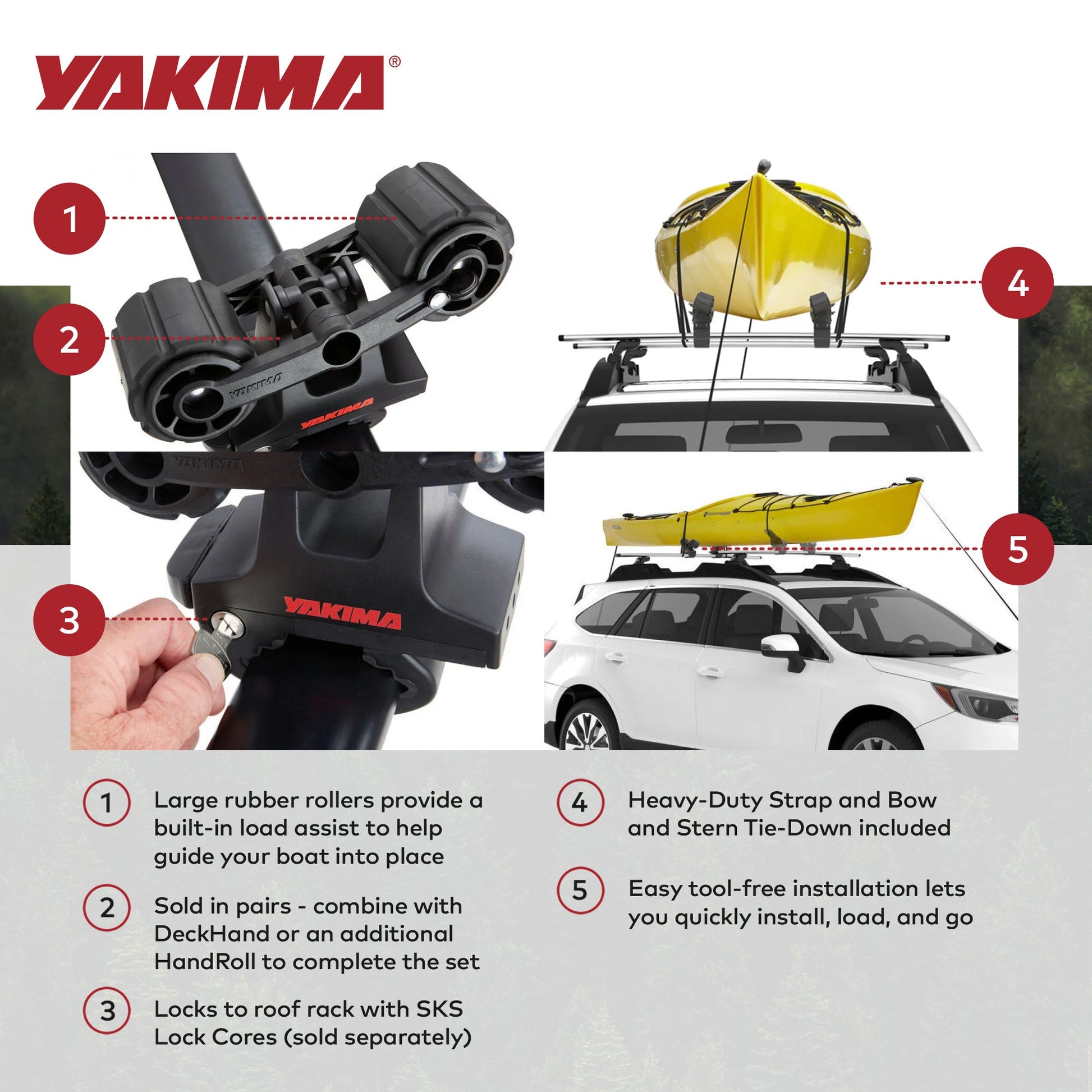 YAKIMA®

1

2

YAKIMA

YAKIMA

4

YAKIMA

3

YAKIMA

5

1 Large rubber rollers provide a built-in load assist to help guide your boat into place

2 Sold in pairs - combine with DeckHand or an additional HandRoll to complete the set

3 Locks to roof rack with SKS Lock Cores (sold separately)

4 Heavy-Duty Strap and Bow and Stern Tie-Down included

5 Easy tool-free installation lets you quickly install, load, and go