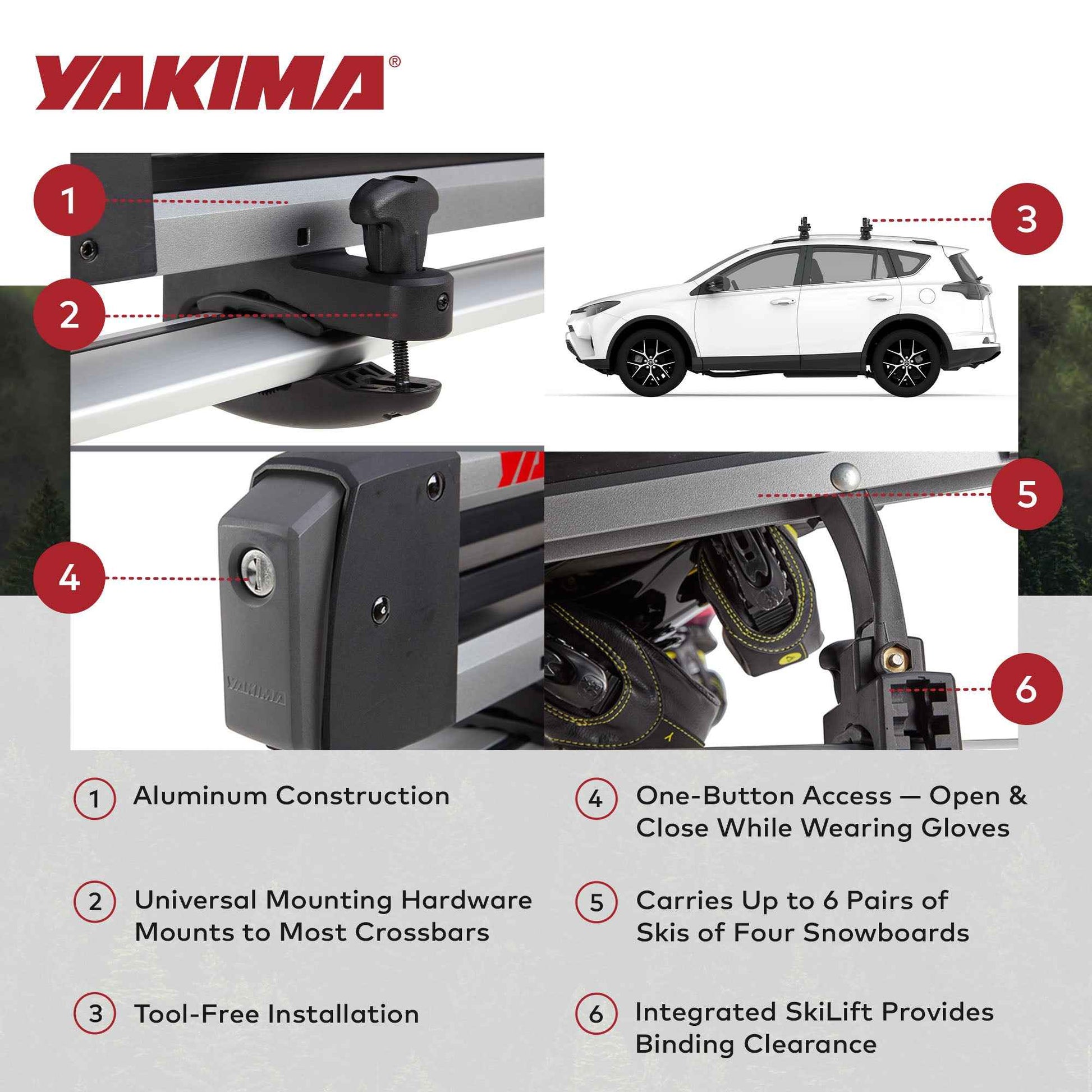 YAKIMA®

1

2

3

4

5

6

YAKIMA

1 Aluminum Construction

2 Universal Mounting Hardware Mounts to Most Crossbars

3 Tool-Free Installation

4 One-Button Access — Open & Close While Wearing Gloves

5 Carries Up to 6 Pairs of Skis of Four Snowboards

6 Integrated SkiLift Provides Binding Clearance