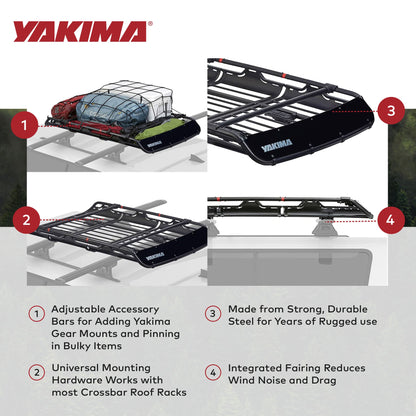 YAKIMA®

1

YAKIMA

3

YAKIMA

2

YAKIMA

4

1 Adjustable Accessory Bars for Adding Yakima Gear Mounts and Pinning in Bulky Items

2 Universal Mounting Hardware Works with most Crossbar Roof Racks

3 Made from Strong, Durable Steel for Years of Rugged use

4 Integrated Fairing Reduces Wind Noise and Drag