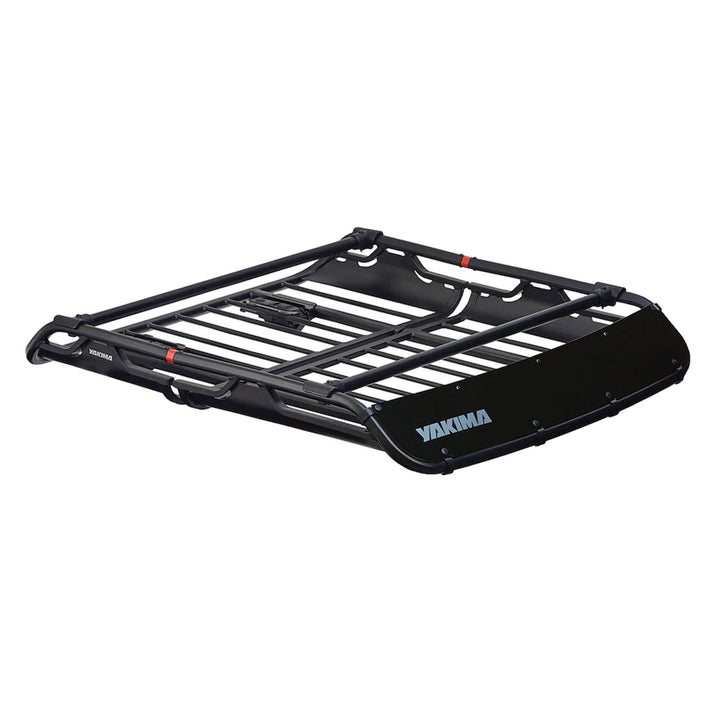 YAKIMA

YAKIMA