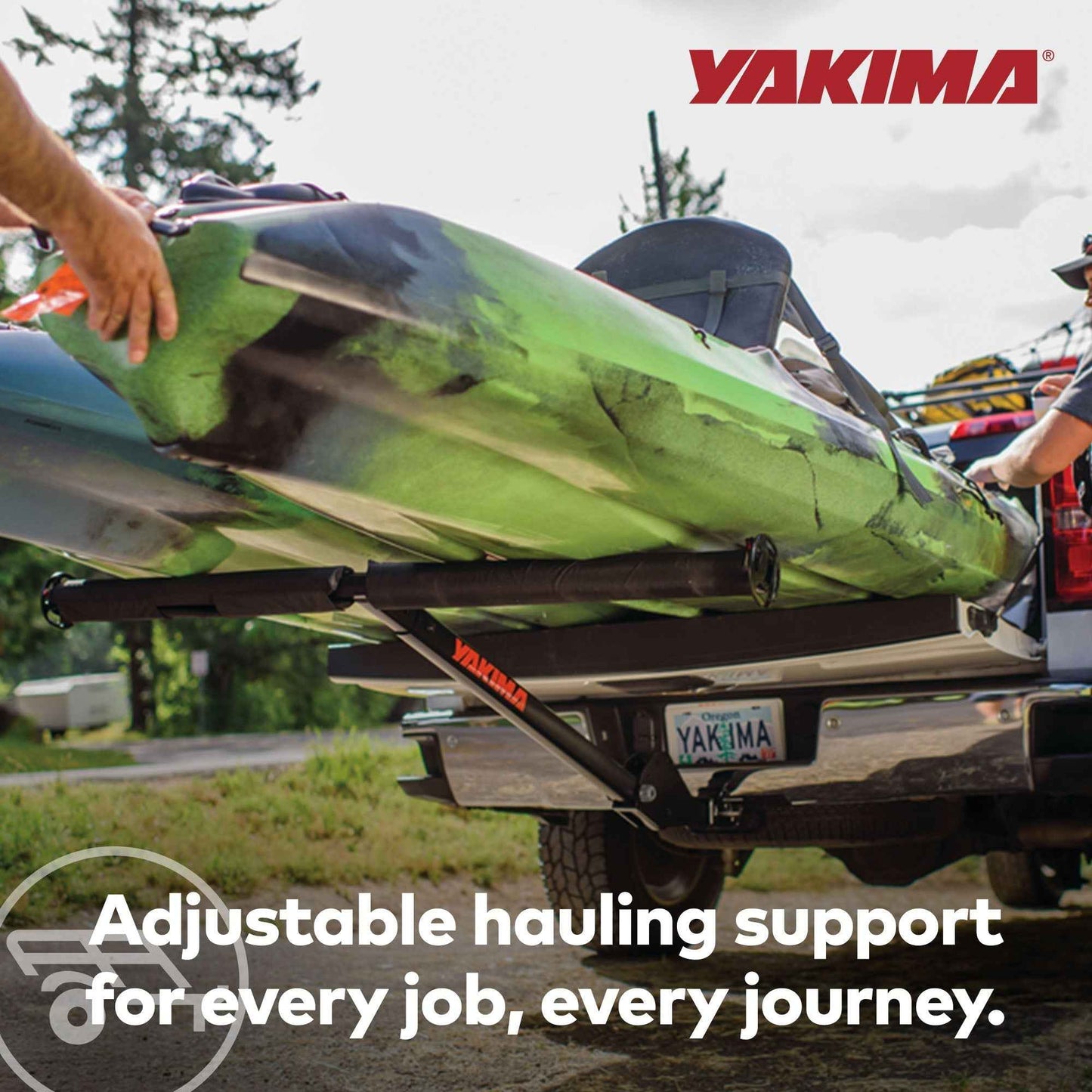 YAKIMA®

YAKIMA

Oregon
YAKIMA

Adjustable hauling support for every job, every journey.