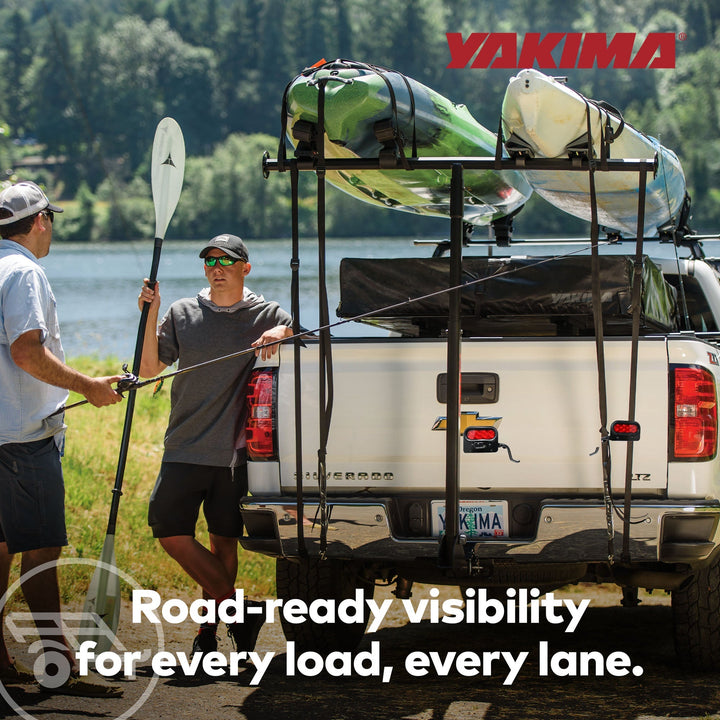 YAKIMA

SILVERADO

LTZ

Oregon
YAKIMA

Road-ready visibility for every load, every lane.