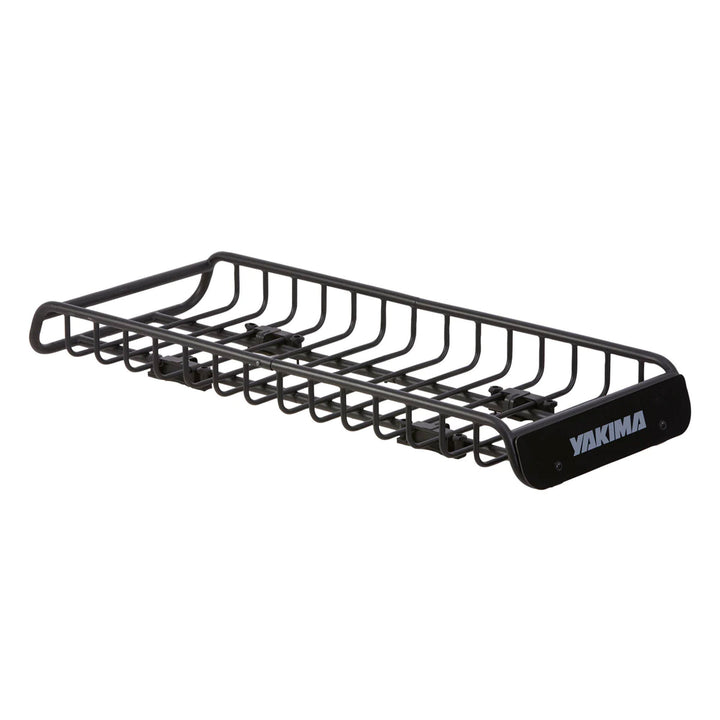 YAKIMA