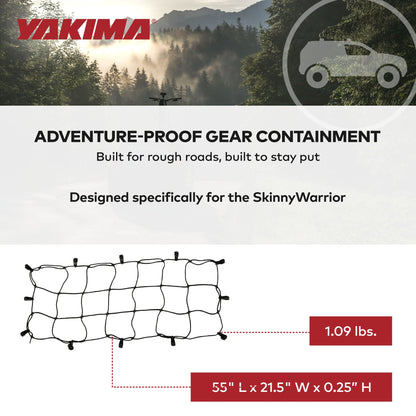 YAKIMA

ADVENTURE-PROOF GEAR CONTAINMENT

Built for rough roads, built to stay put

Designed specifically for the SkinnyWarrior

1.09 lbs.

55" L x 21.5" W x 0.25" H