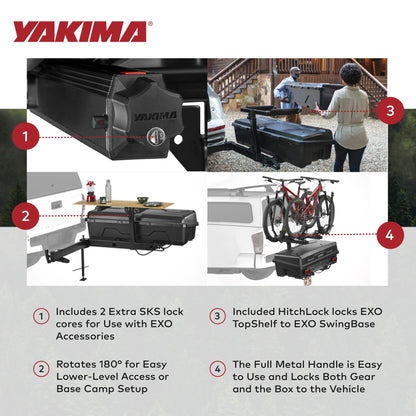 YAKIMA®

YAKIMA

1

3

2

4

1 Includes 2 Extra SKS lock cores for Use with EXO Accessories

2 Rotates 180° for Easy Lower-Level Access or Base Camp Setup

3 Included HitchLock locks EXO TopShelf to EXO SwingBase

4 The Full Metal Handle is Easy to Use and Locks Both Gear and the Box to the Vehicle