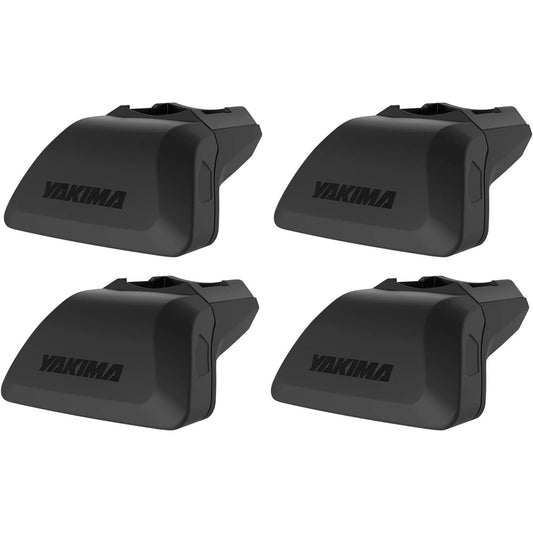 YAKIMA

YAKIMA

YAKIMA

YAKIMA