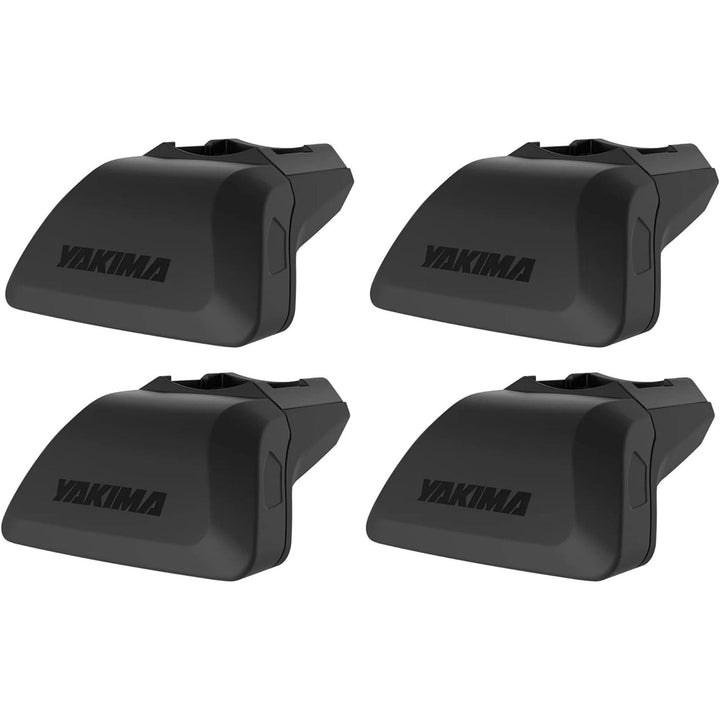 YAKIMA
YAKIMA
YAKIMA
YAKIMA