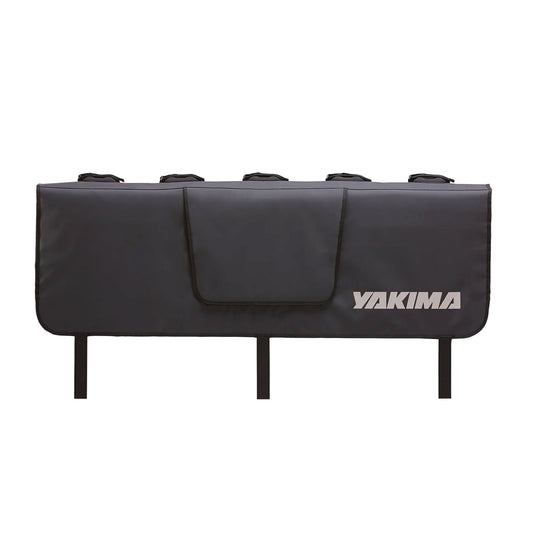 YAKIMA