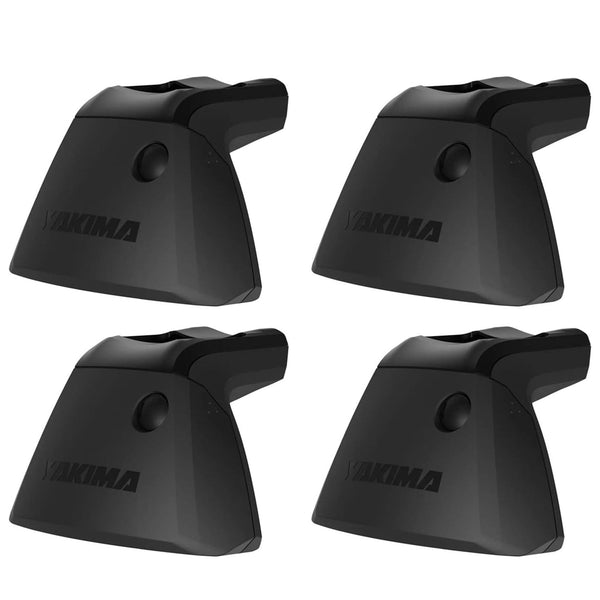 YAKIMA

YAKIMA

YAKIMA

YAKIMA