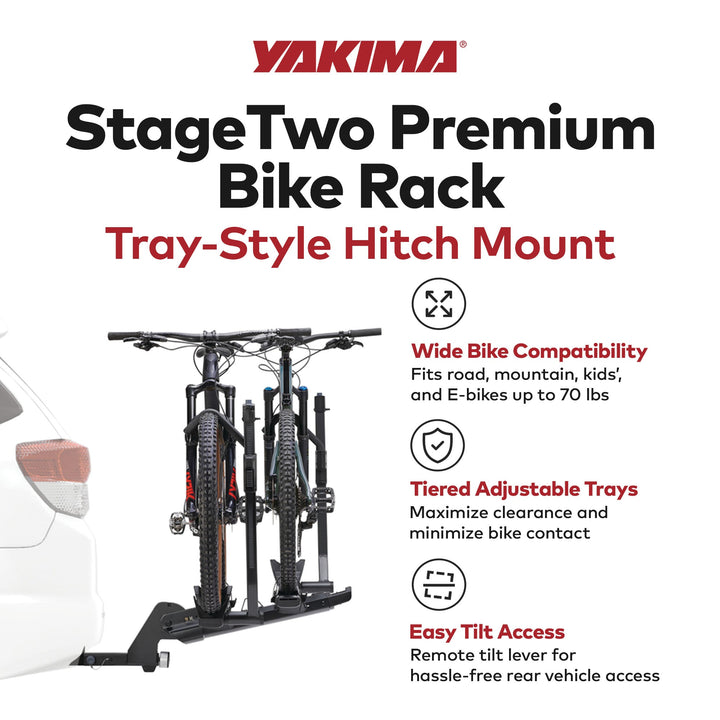 YAKIMA®

StageTwo Premium Bike Rack

Tray-Style Hitch Mount

Wide Bike Compatibility
Fits road, mountain, kids', and E-bikes up to 70 lbs

Tiered Adjustable Trays
Maximize clearance and minimize bike contact

Easy Tilt Access
Remote tilt lever for hassle-free rear vehicle access