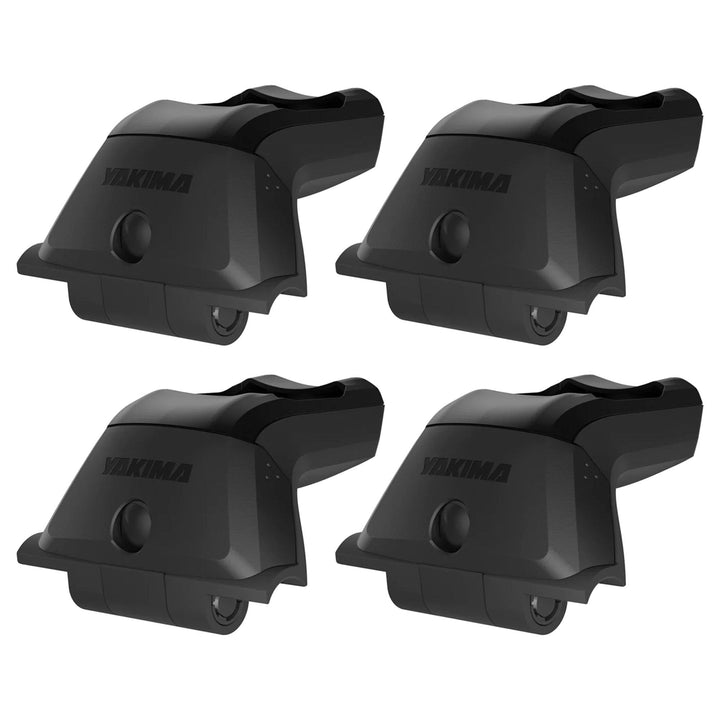 YAKIMA
YAKIMA
YAKIMA
YAKIMA