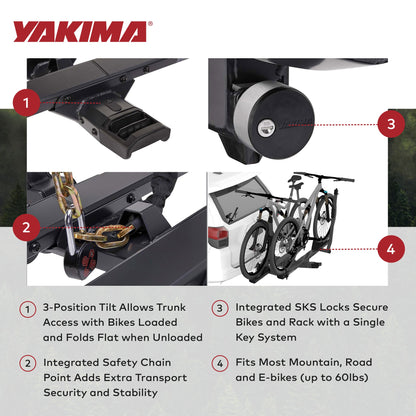 YAKIMA®

1

3

2

4

1 3-Position Tilt Allows Trunk Access with Bikes Loaded and Folds Flat when Unloaded

2 Integrated Safety Chain Point Adds Extra Transport Security and Stability

3 Integrated SKS Locks Secure Bikes and Rack with a Single Key System

4 Fits Most Mountain, Road and E-bikes (up to 60lbs)