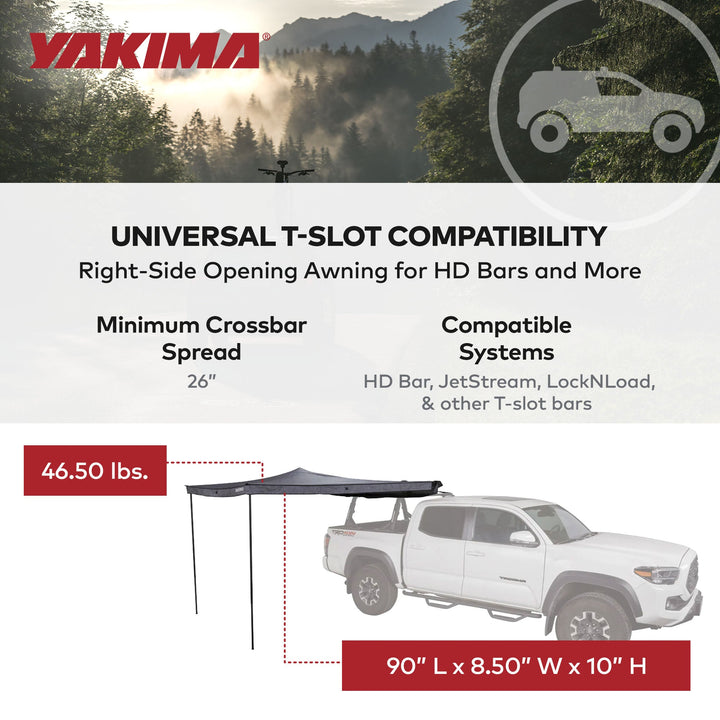 YAKIMA®

UNIVERSAL T-SLOT COMPATIBILITY
Right-Side Opening Awning for HD Bars and More

Minimum Crossbar Spread
26"

Compatible Systems
HD Bar, JetStream, LockNLoad, & other T-slot bars

46.50 lbs.

90" L x 8.50" W x 10" H