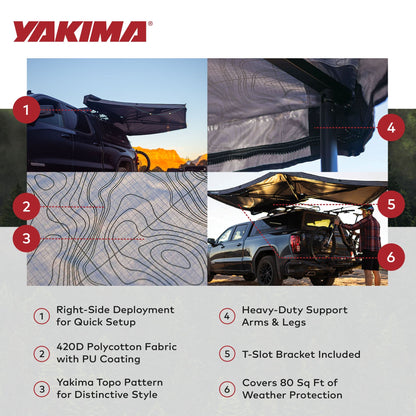 YAKIMA®

1

4

2

5

3

6

1 Right-Side Deployment for Quick Setup

2 420D Polycotton Fabric with PU Coating

3 Yakima Topo Pattern for Distinctive Style

4 Heavy-Duty Support Arms & Legs

5 T-Slot Bracket Included

6 Covers 80 Sq Ft of Weather Protection