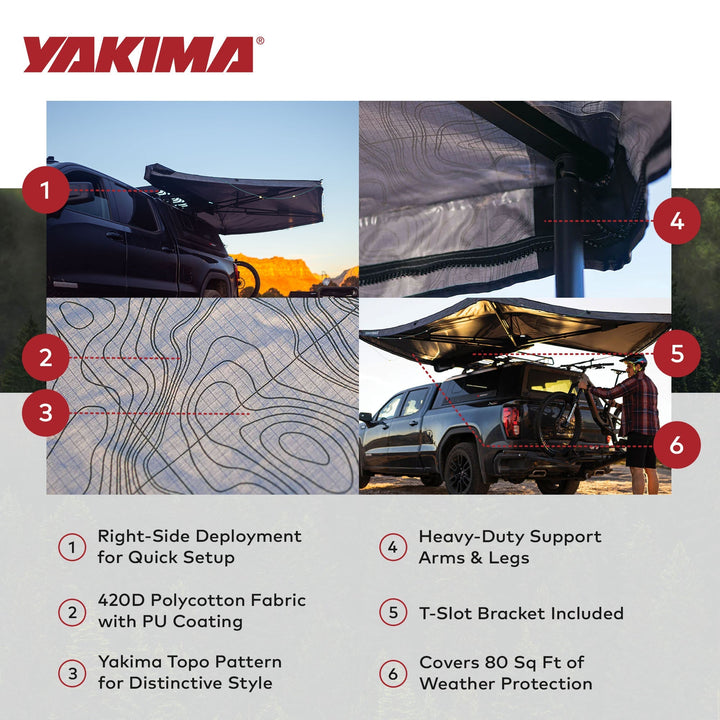 YAKIMA®

1

4

2

5

3

6

1 Right-Side Deployment for Quick Setup

2 420D Polycotton Fabric with PU Coating

3 Yakima Topo Pattern for Distinctive Style

4 Heavy-Duty Support Arms & Legs

5 T-Slot Bracket Included

6 Covers 80 Sq Ft of Weather Protection