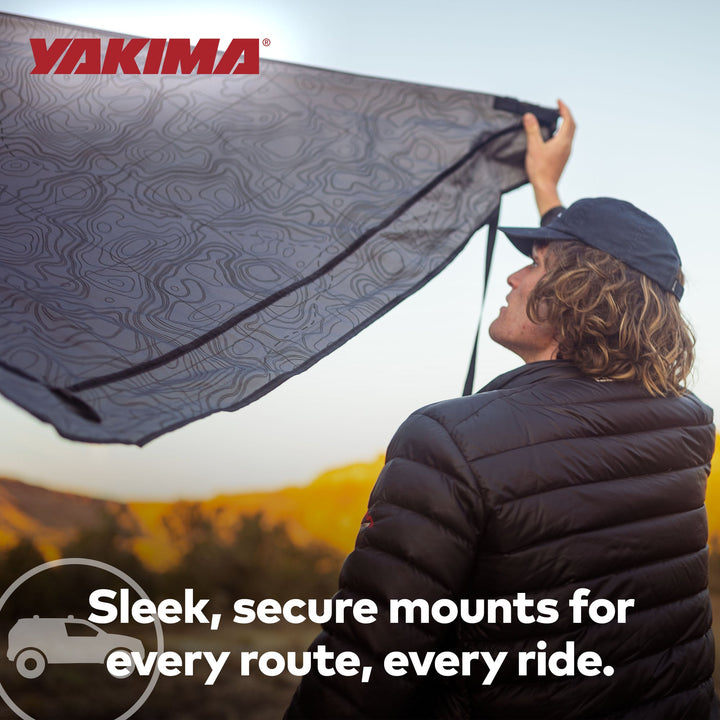 YAKIMA®

Sleek, secure mounts for every route, every ride.