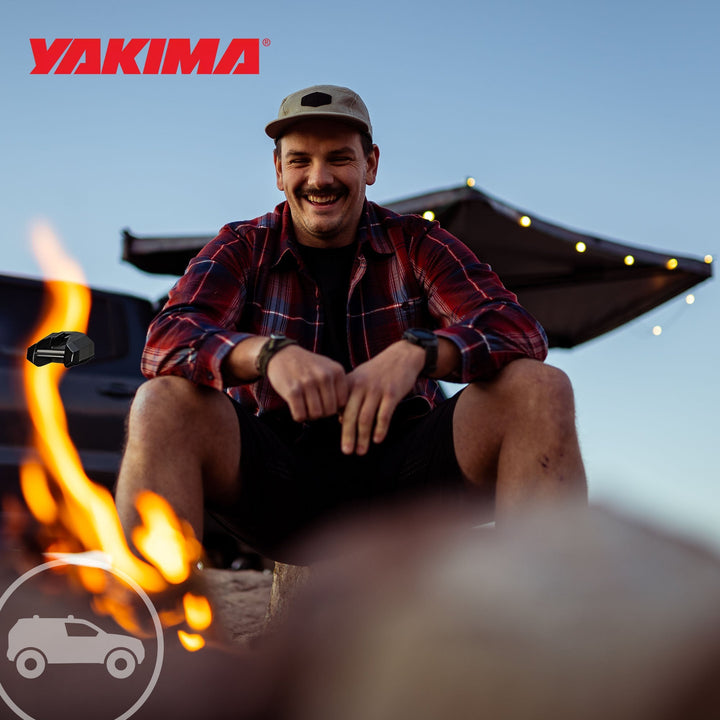 YAKIMA®