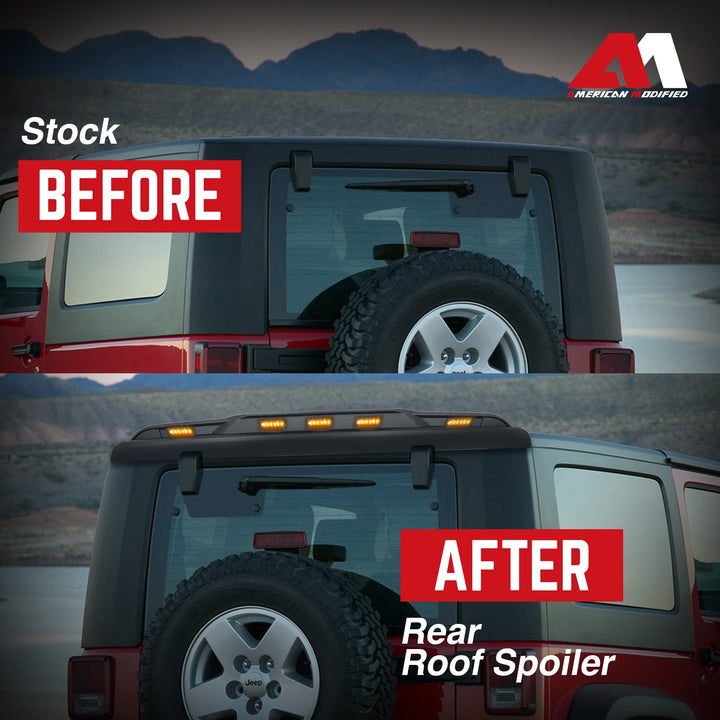 AMERICAN MODIFIED

Stock
BEFORE

AFTER
Rear
Roof Spoiler

Jeep