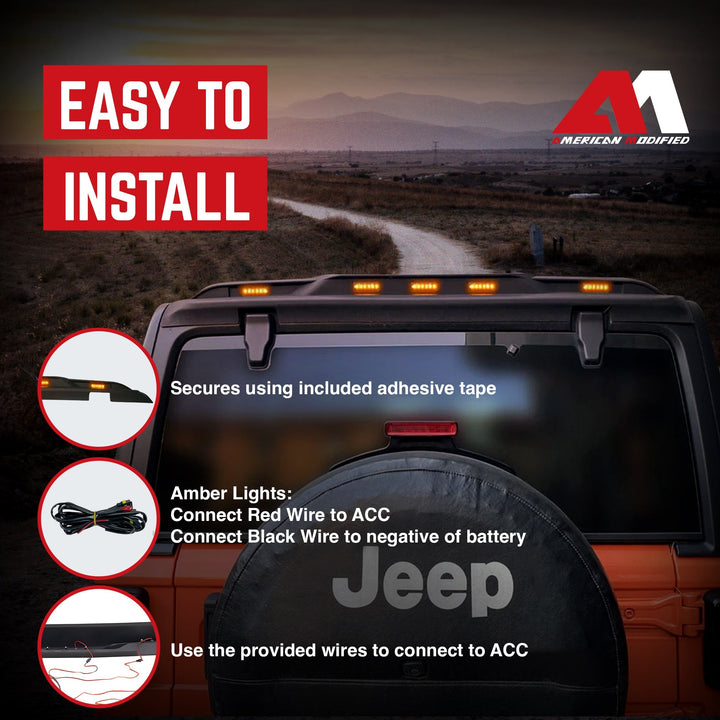 EASY TO INSTALL

AMERICAN MODIFIED

Secures using included adhesive tape

Amber Lights:
Connect Red Wire to ACC
Connect Black Wire to negative of battery

Jeep

Use the provided wires to connect to ACC