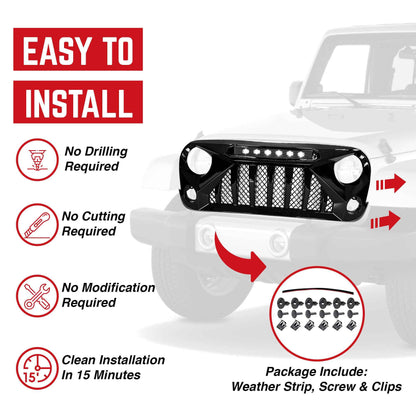 EASY TO

INSTALL

No Drilling Required

No Cutting Required

No Modification Required

15'

Clean Installation In 15 Minutes

Package Include: Weather Strip, Screw & Clips