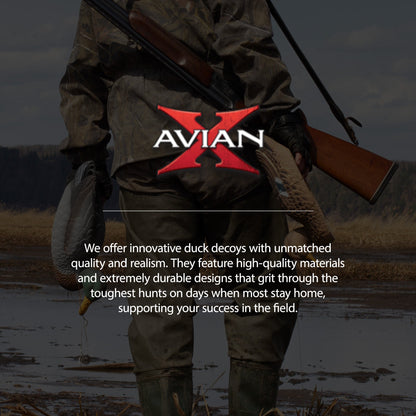 AVIAN X

We offer innovative duck decoys with unmatched quality and realism. They feature high-quality materials and extremely durable designs that grit through the toughest hunts on days when most stay home, supporting your success in the field.