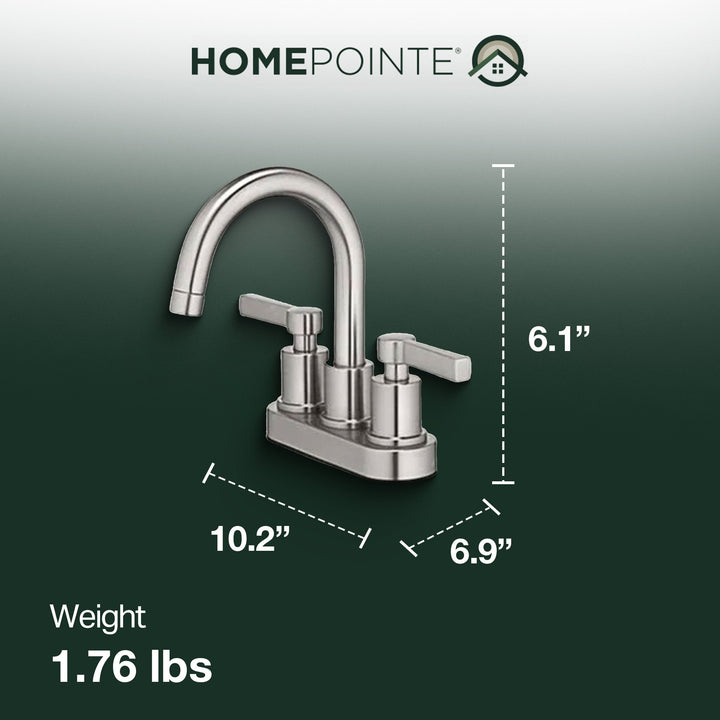 HOMEPOINTE®

6.1”

10.2”

6.9”

Weight

1.76 lbs