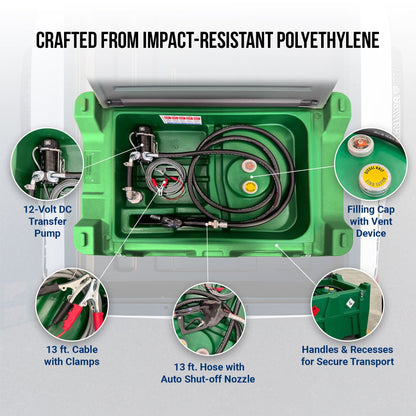 CRAFTED FROM IMPACT-RESISTANT POLYETHYLENE

12-Volt DC Transfer Pump

Filling Cap with Vent Device

13 ft. Cable with Clamps

13 ft. Hose with Auto Shut-off Nozzle

Handles & Recesses for Secure Transport