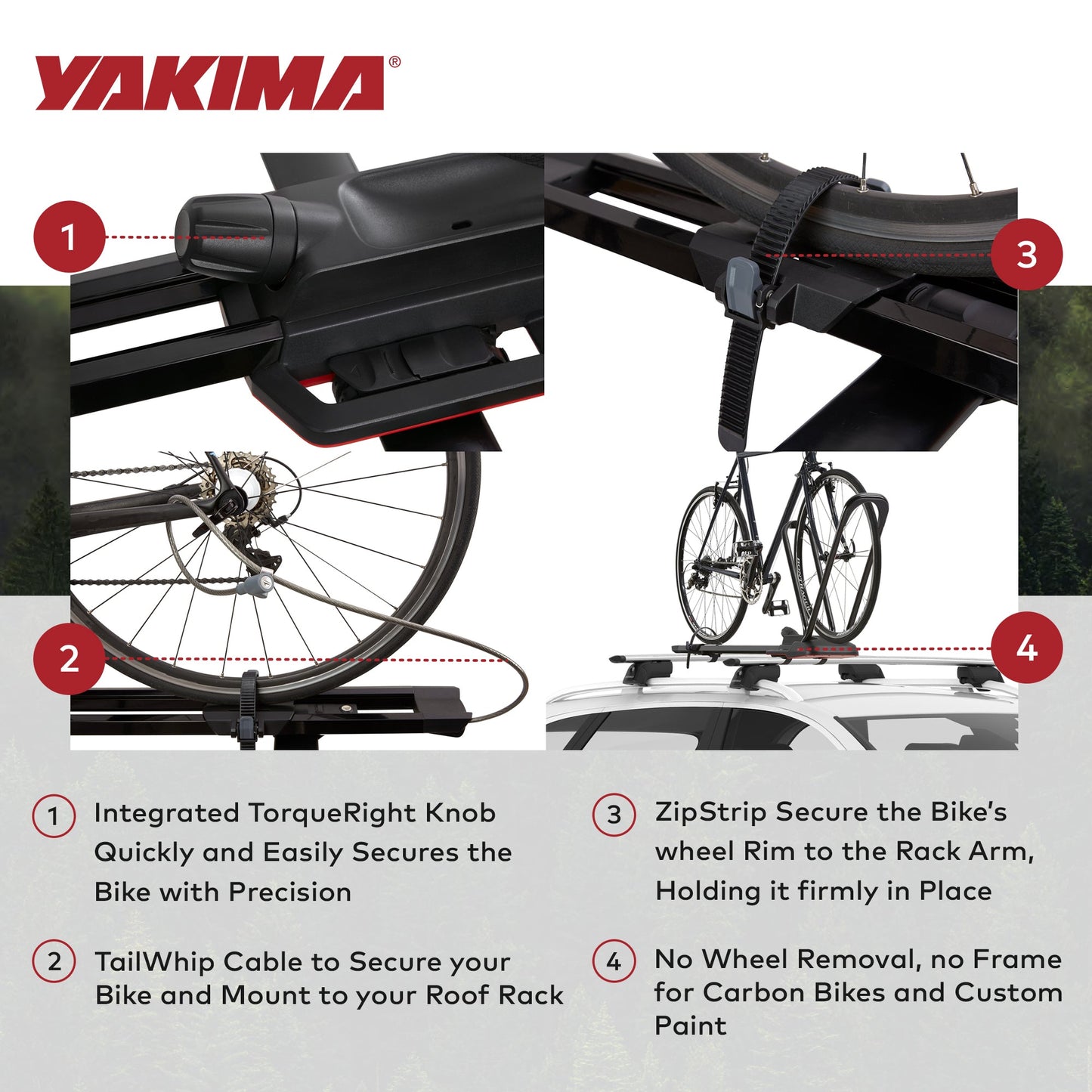 YAKIMA®

1

3

2

4

1 Integrated TorqueRight Knob Quickly and Easily Secures the Bike with Precision

2 TailWhip Cable to Secure your Bike and Mount to your Roof Rack

3 ZipStrip Secure the Bike's wheel Rim to the Rack Arm, Holding it firmly in Place

4 No Wheel Removal, no Frame for Carbon Bikes and Custom Paint