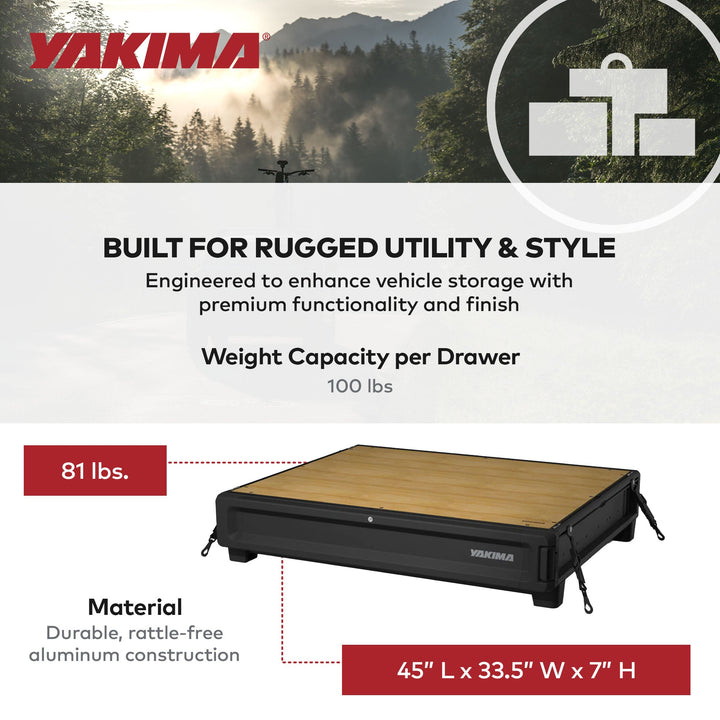 YAKIMA®

BUILT FOR RUGGED UTILITY & STYLE
Engineered to enhance vehicle storage with premium functionality and finish

Weight Capacity per Drawer
100 lbs

81 lbs.

YAKIMA

Material
Durable, rattle-free aluminum construction

45" L x 33.5" W x 7" H