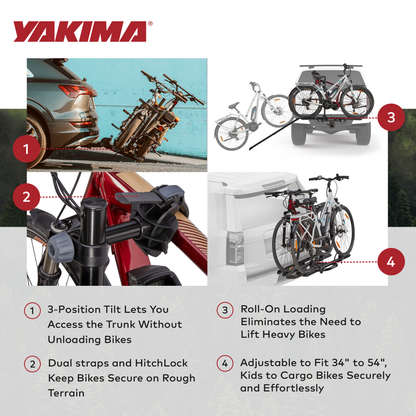 YAKIMA®

1

2

3

4

1 3-Position Tilt Lets You Access the Trunk Without Unloading Bikes

2 Dual straps and HitchLock Keep Bikes Secure on Rough Terrain

3 Roll-On Loading Eliminates the Need to Lift Heavy Bikes

4 Adjustable to Fit 34" to 54", Kids to Cargo Bikes Securely and Effortlessly