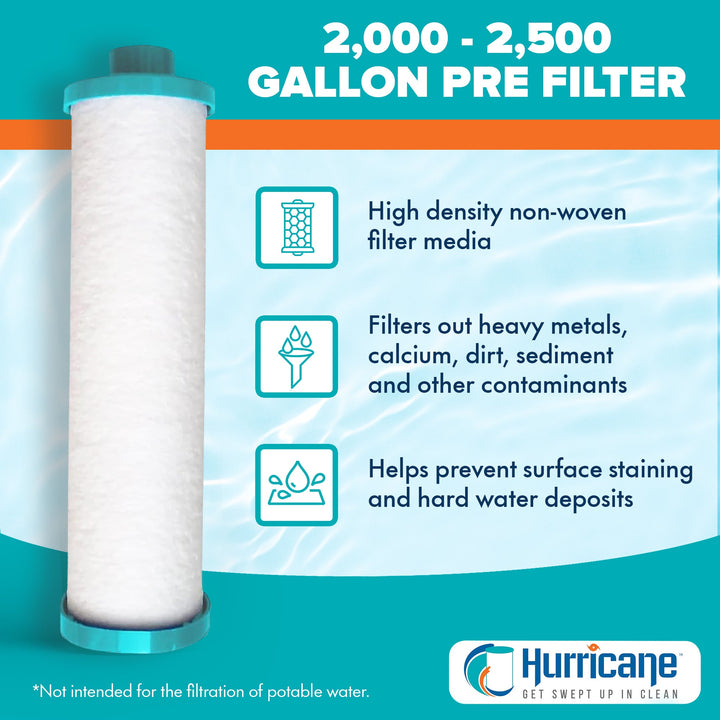 2,000 - 2,500 GALLON PRE FILTER

High density non-woven filter media

Filters out heavy metals, calcium, dirt, sediment and other contaminants

Helps prevent surface staining and hard water deposits

*Not intended for the filtration of potable water.

Hurricane™
GET SWEPT UP IN CLEAN