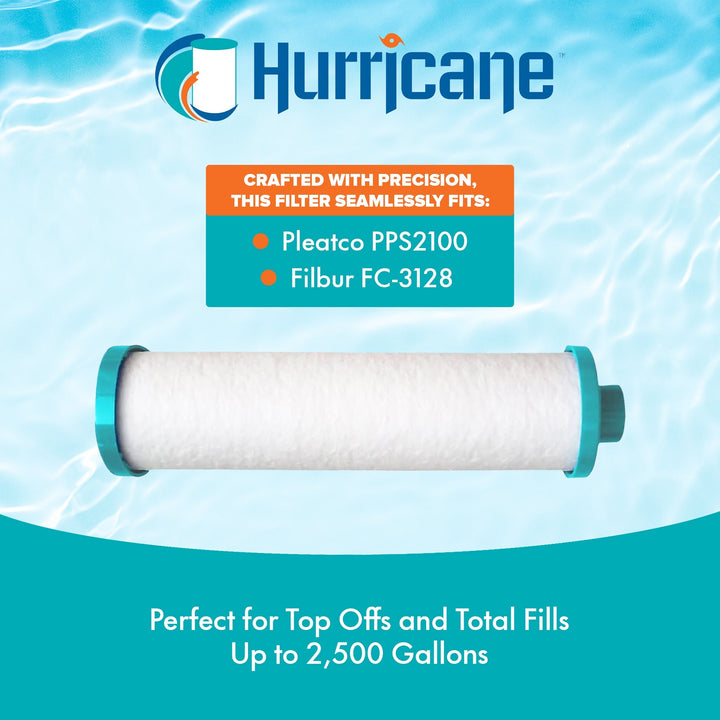 Hurricane™

CRAFTED WITH PRECISION, THIS FILTER SEAMLESSLY FITS:

Pleatco PPS2100
Filbur FC-3128

Perfect for Top Offs and Total Fills
Up to 2,500 Gallons