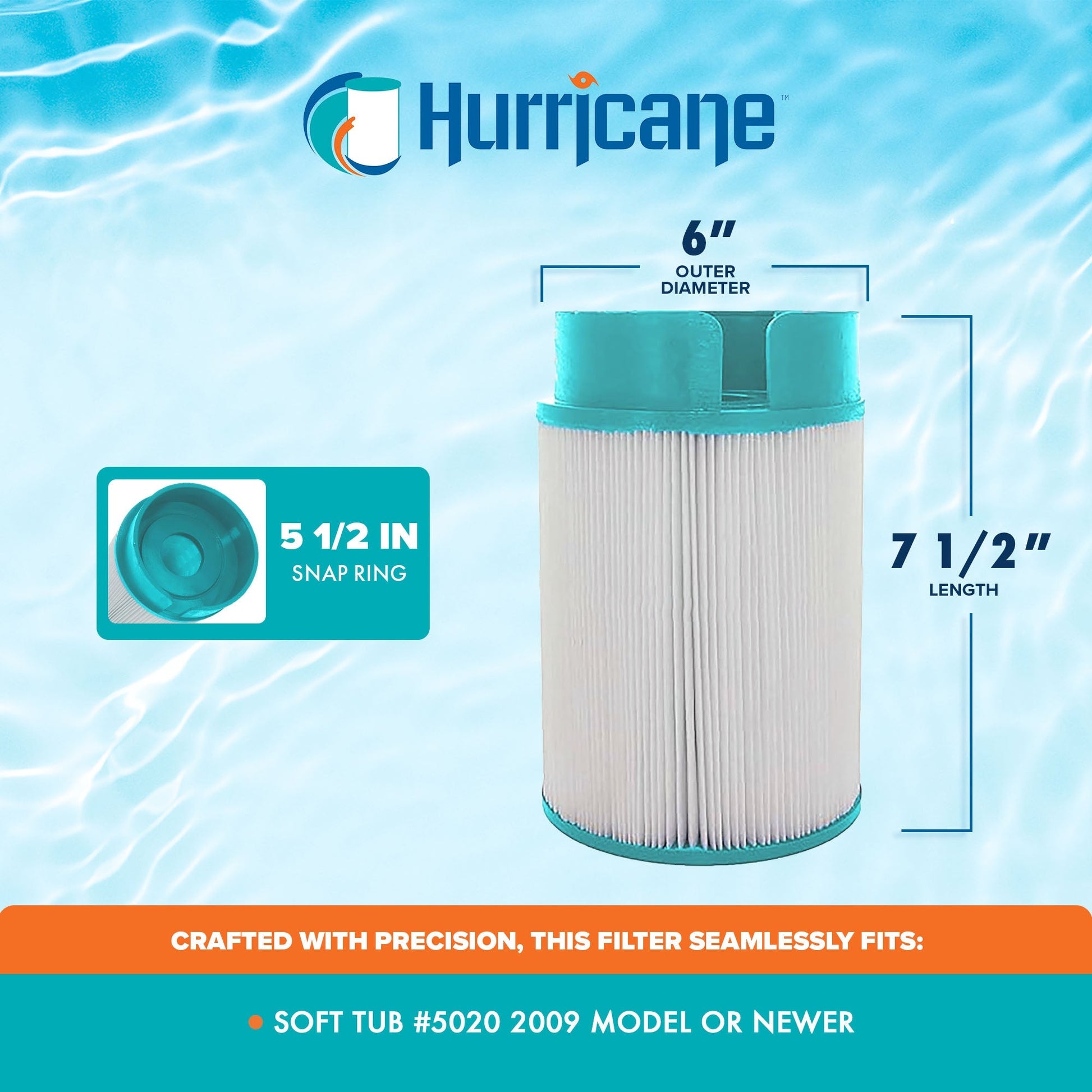 Hurricane™

6"
OUTER DIAMETER

5 1/2 IN
SNAP RING

7 1/2"
LENGTH

CRAFTED WITH PRECISION, THIS FILTER SEAMLESSLY FITS:

• SOFT TUB #5020 2009 MODEL OR NEWER