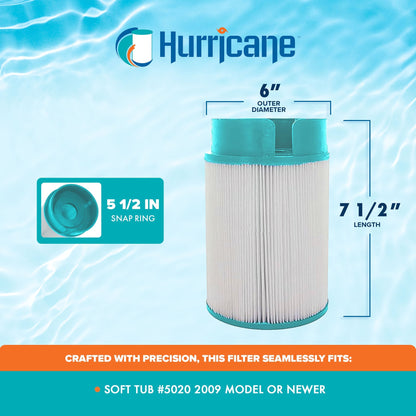 Hurricane

6"
OUTER DIAMETER

5 1/2 IN
SNAP RING

7 1/2"
LENGTH

CRAFTED WITH PRECISION, THIS FILTER SEAMLESSLY FITS:

• SOFT TUB #5020 2009 MODEL OR NEWER