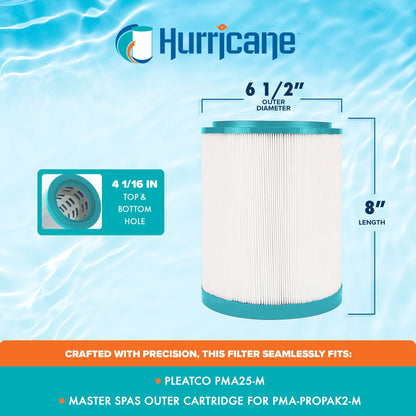 Hurricane

6 1/2"
OUTER DIAMETER

4 1/16 IN
TOP & BOTTOM HOLE

8"
LENGTH

CRAFTED WITH PRECISION, THIS FILTER SEAMLESSLY FITS:

• PLEATCO PMA25-M

• MASTER SPAS OUTER CARTRIDGE FOR PMA-PROPAK2-M