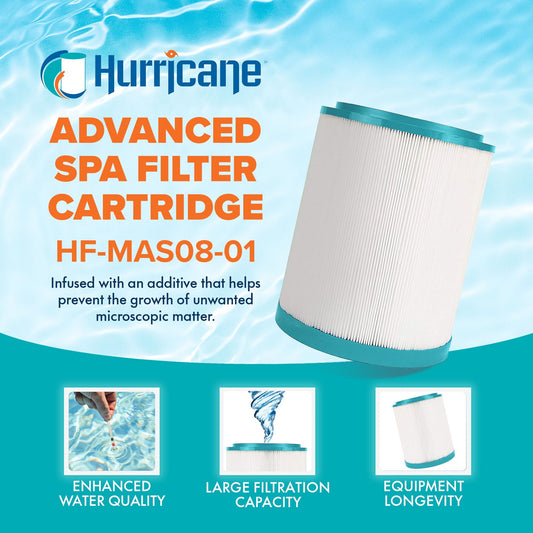 Hurricane

ADVANCED SPA FILTER CARTRIDGE

HF-MAS08-01

Infused with an additive that helps prevent the growth of unwanted microscopic matter.

ENHANCED WATER QUALITY

LARGE FILTRATION CAPACITY

EQUIPMENT LONGEVITY