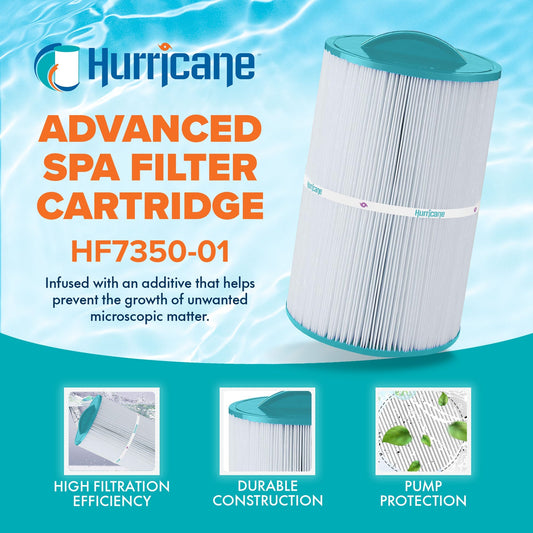 Hurricane

ADVANCED SPA FILTER CARTRIDGE

HF7350-01

Infused with an additive that helps prevent the growth of unwanted microscopic matter.

Hurricane

Hurricane

HIGH FILTRATION EFFICIENCY

DURABLE CONSTRUCTION

PUMP PROTECTION